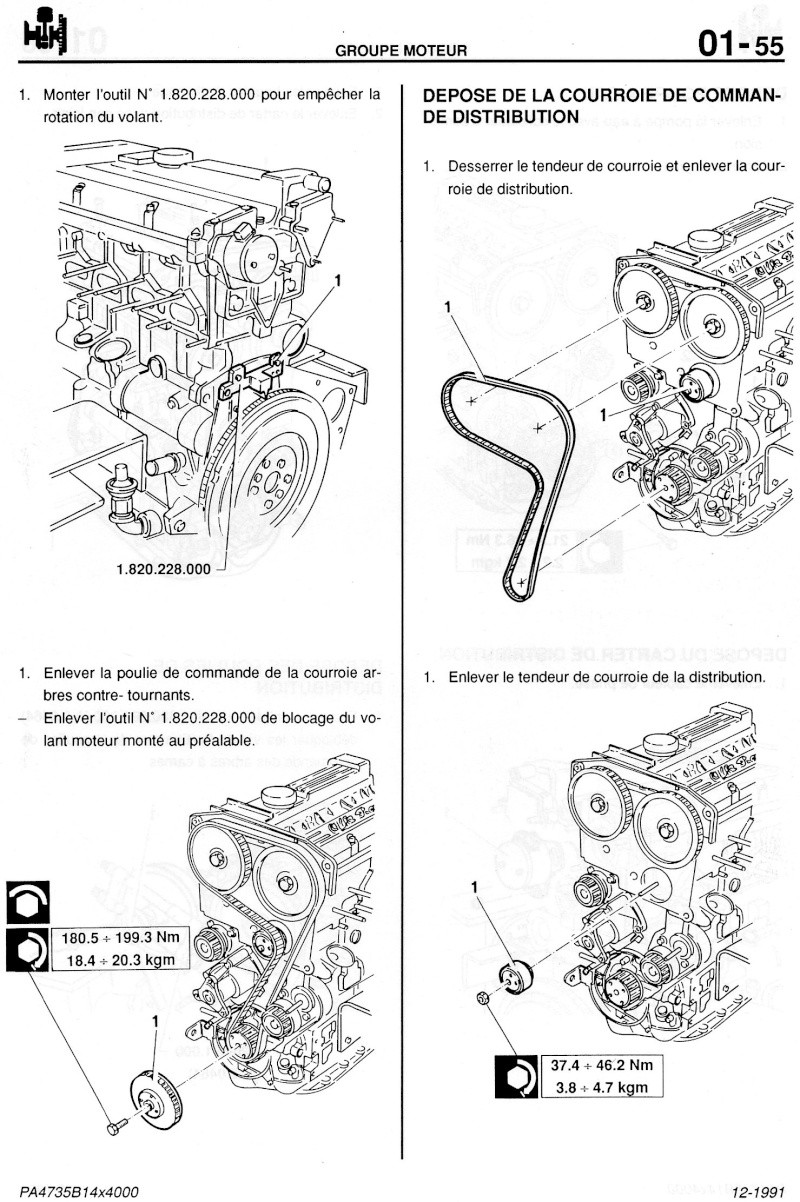 GROUPE MOTEUR

01-55

1. Monter l'outil N° 1.820.228.000 pour empêcher la rotation du volant.

1

1.820.228.000

1. Enlever la poulie de commande de la courroie arbres contre- tournants.
– Enlever l'outil N° 1.820.228.000 de blocage du volant moteur monté au préalable.

180.5 ÷ 199.3 Nm
18.4 ÷ 20.3 kgm

1

DEPOSE DE LA COURROIE DE COMMANDE DISTRIBUTION

1. Desserrer le tendeur de courroie et enlever la courroie de distribution.

1

1

1. Enlever le tendeur de courroie de la distribution.

1

37.4 ÷ 46.2 Nm
3.8 ÷ 4.7 kgm

PA4735B14x4000

12-1991